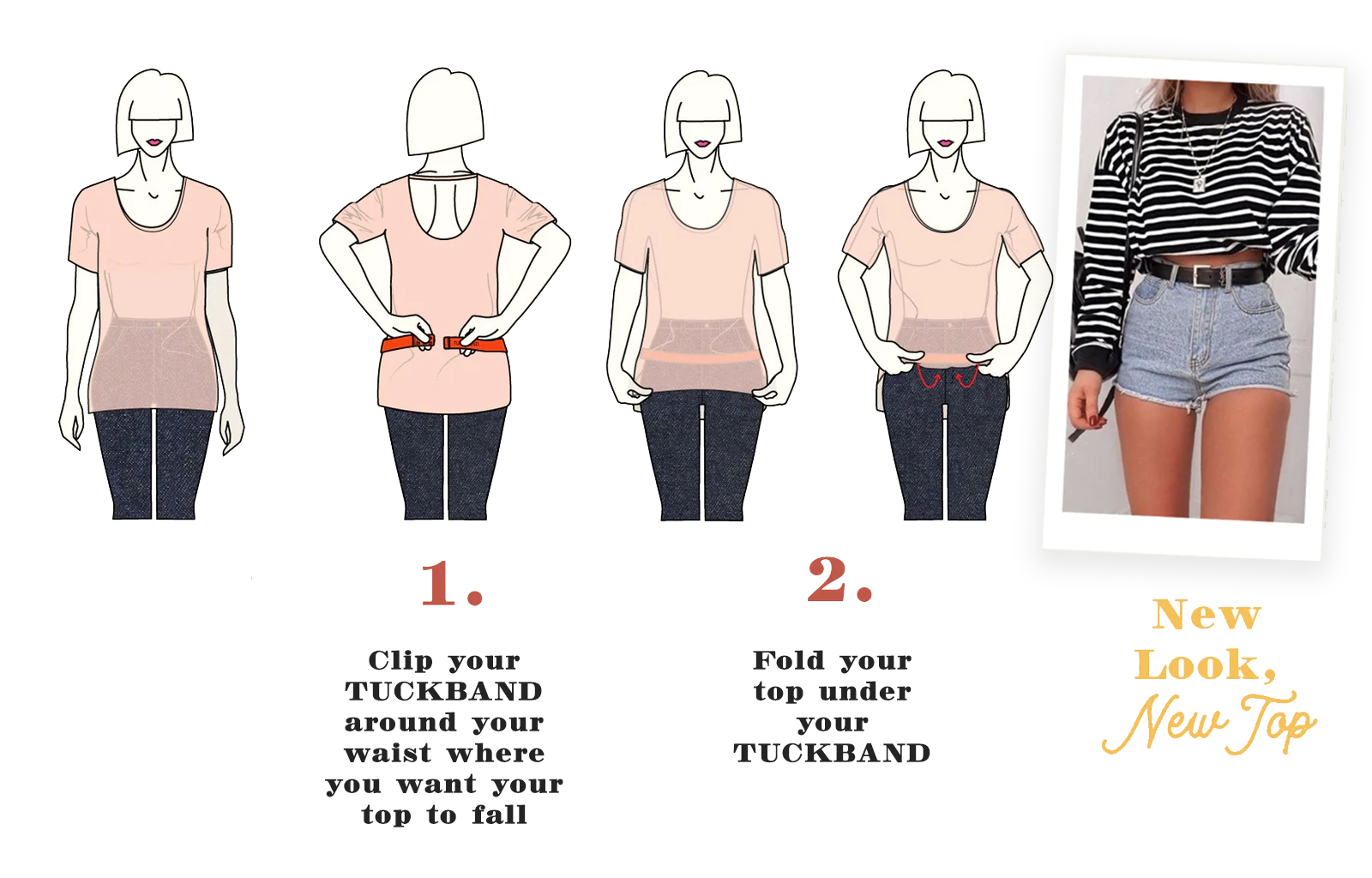 1.

Clip your TUCKBAND around your waist where you want your top to fall

2.

Fold your top under your TUCKBAND

New Look, New Top