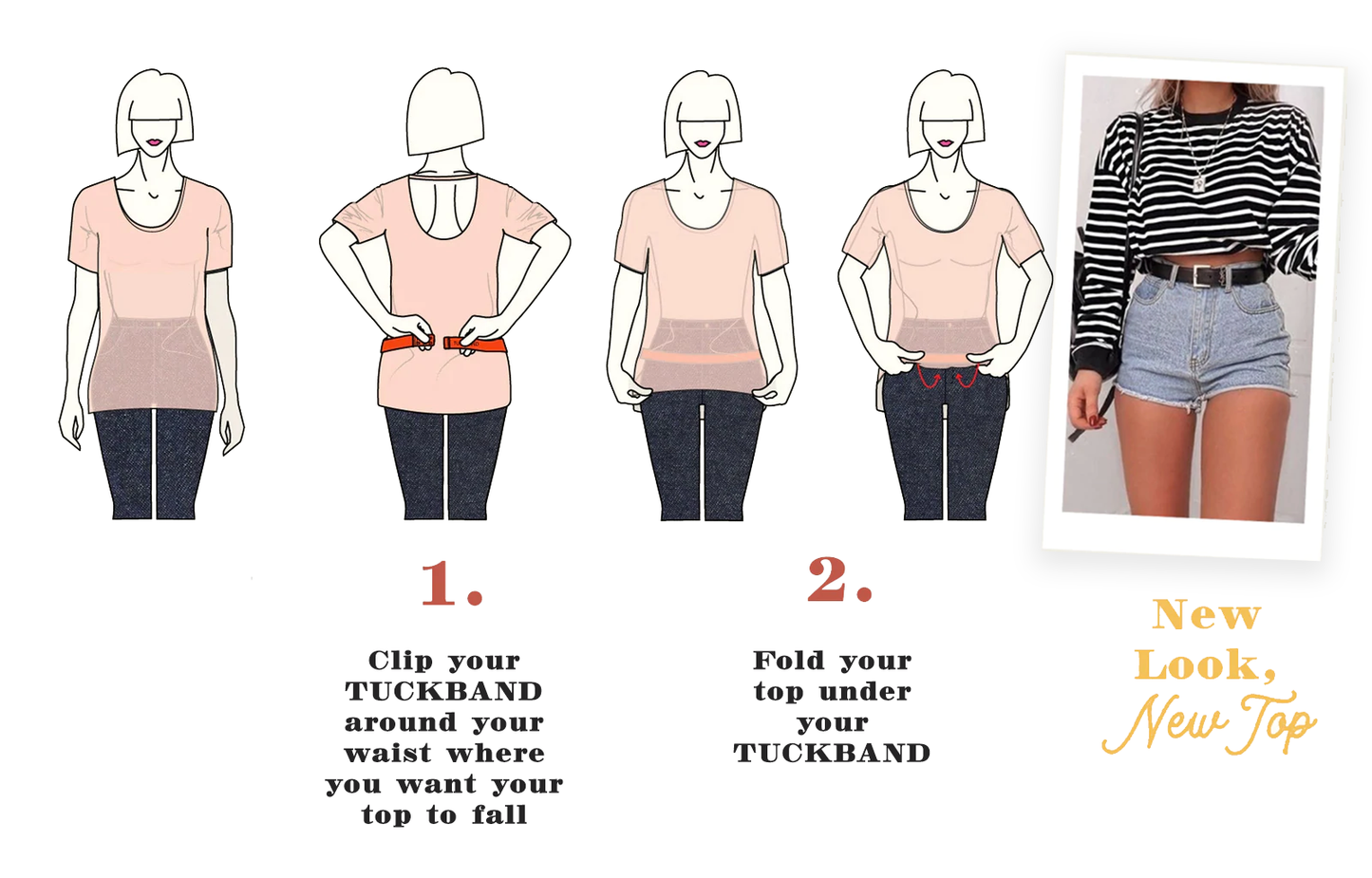 1.

Clip your TUCKBAND around your waist where you want your top to fall

2.

Fold your top under your TUCKBAND

New Look, New Top